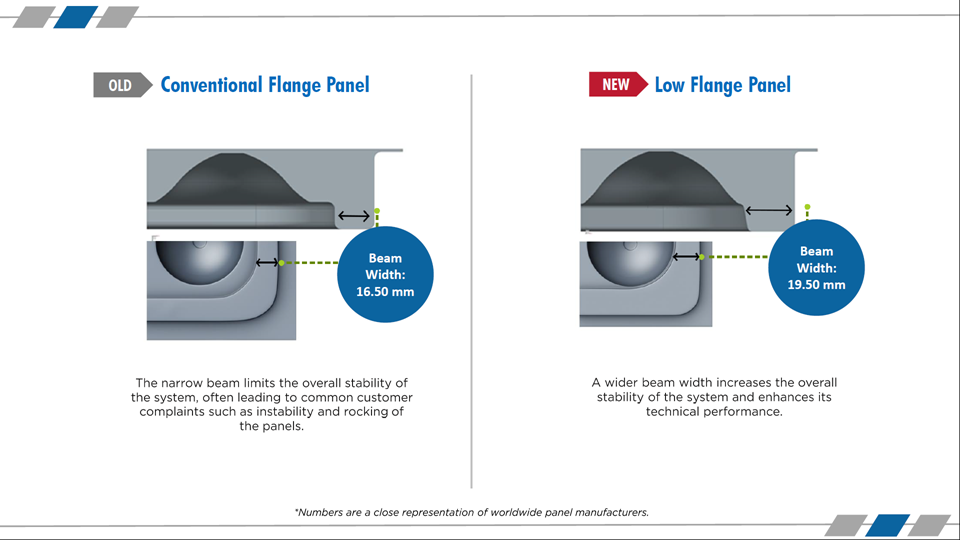 OLD Conventional Flange Panel

Beam Width: 16.50 mm

The narrow beam limits the overall stability of the system, often leading to common customer complaints such as instability and rocking of the panels.

NEW Low Flange Panel

Beam Width: 19.50 mm

A wider beam width increases the overall stability of the system and enhances its technical performance.

*Numbers are a close representation of worldwide panel manufacturers.