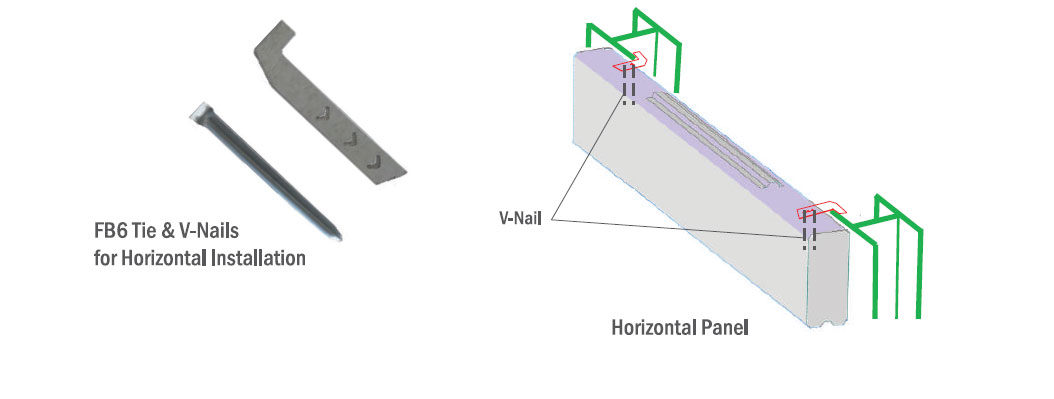 FB6 Tie & V-Nails
for Horizontal Installation

V-Nail

Horizontal Panel